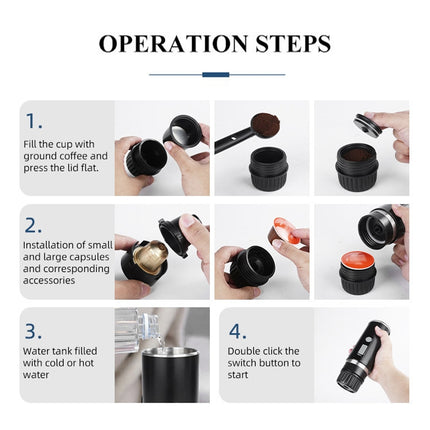 OPERATION STEPS

1.
Fill the cup with ground coffee and press the lid flat.

2.
Installation of small and large capsules and corresponding accessories

3.
Water tank filled with cold or hot water

4.
Double click the switch button to start