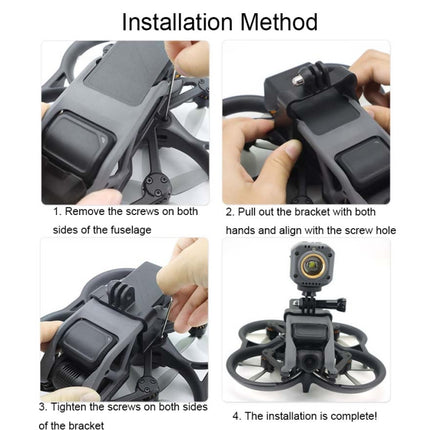 Installation Method

1. Remove the screws on both sides of the fuselage

2. Pull out the bracket with both hands and align with the screw hole

3. Tighten the screws on both sides of the bracket

4. The installation is complete!