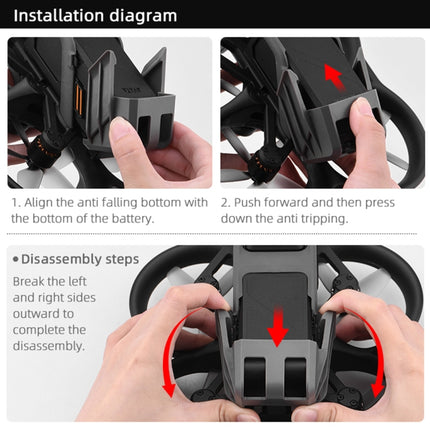 Installation diagram

1. Align the anti falling bottom with the bottom of the battery.

2. Push forward and then press down the anti tripping.

• Disassembly steps

Break the left and right sides outward to complete the disassembly.