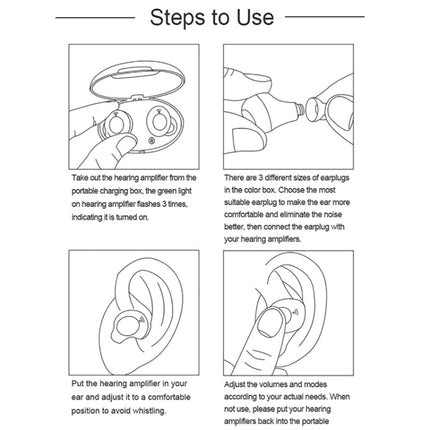 Steps to Use

Take out the hearing amplifier from the portable charging box, the green light on hearing amplifier flashes 3 times, indicating it is turned on.

There are 3 different sizes of earplugs in the color box. Choose the most suitable earplug to make the ear more comfortable and eliminate the noise better, then connect the earplug with your hearing amplifiers.

Put the hearing amplifier in your ear and adjust it to a comfortable position to avoid whistling.

Adjust the volumes and modes according to your actual needs. When not use, please put your hearing amplifiers back into the portable