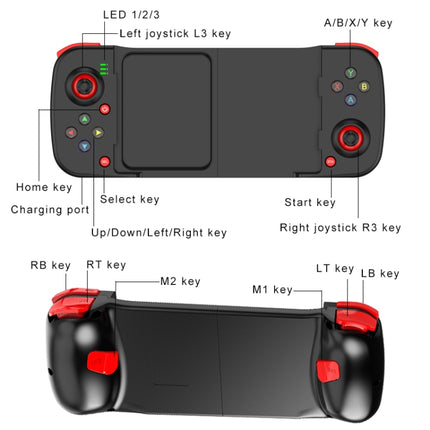 LED 1/2/3
Left joystick L3 key
A/B/X/Y key
Y
X
B
A
Home key
Charging port
Select key
Up/Down/Left/Right key
Start key
Right joystick R3 key
RB key
RT key
M2 key
M1 key
LT key
LB key