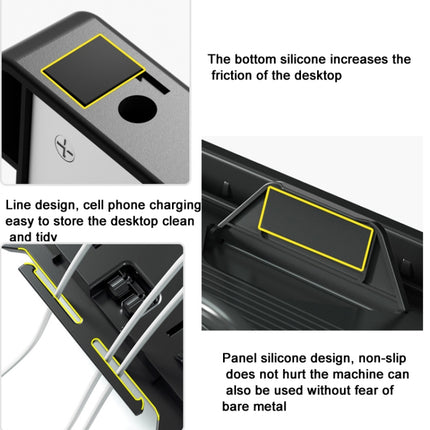 The bottom silicone increases the friction of the desktop

Line design, cell phone charging easy to store the desktop clean and tidy

Panel silicone design, non-slip does not hurt the machine can also be used without fear of bare metal