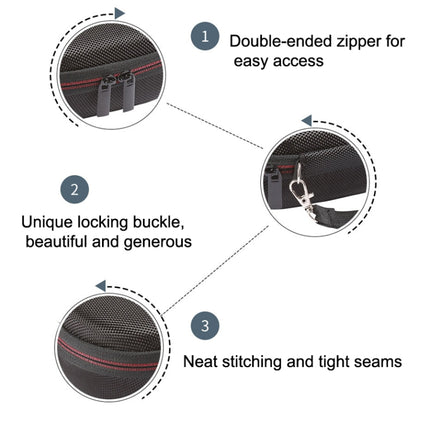 1
Double-ended zipper for easy access

2
Unique locking buckle, beautiful and generous

3
Neat stitching and tight seams