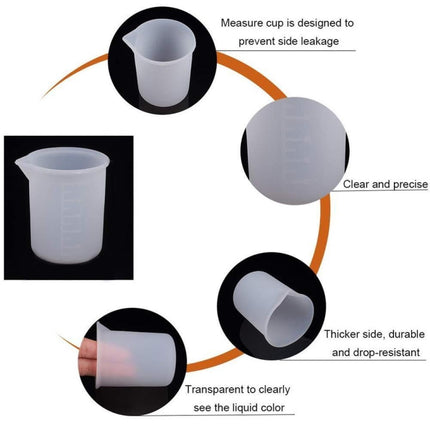 Measure cup is designed to prevent side leakage

Clear and precise

Thicker side, durable and drop-resistant

Transparent to clearly see the liquid color