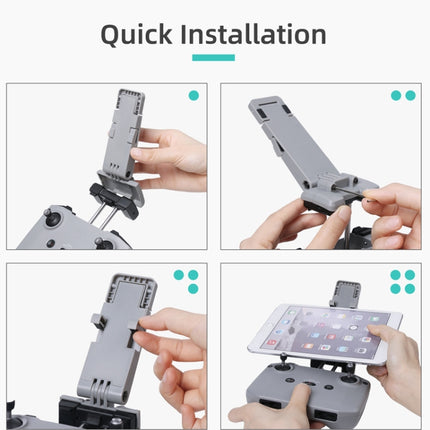 Quick Installation