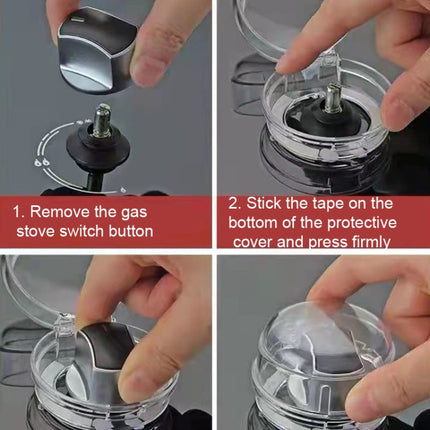 1. Remove the gas stove switch button

2. Stick the tape on the bottom of the protective cover and press firmly