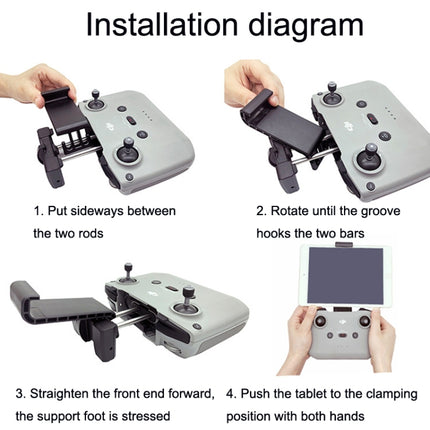 Installation diagram

1. Put sideways between the two rods

2. Rotate until the groove hooks the two bars

3. Straighten the front end forward, the support foot is stressed

4. Push the tablet to the clamping position with both hands