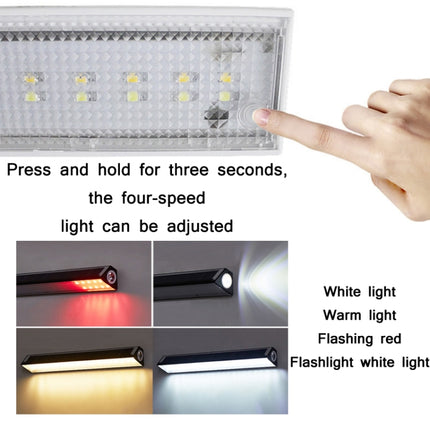 Press and hold for three seconds, the four-speed light can be adjusted

White light
Warm light
Flashing red
Flashlight white light