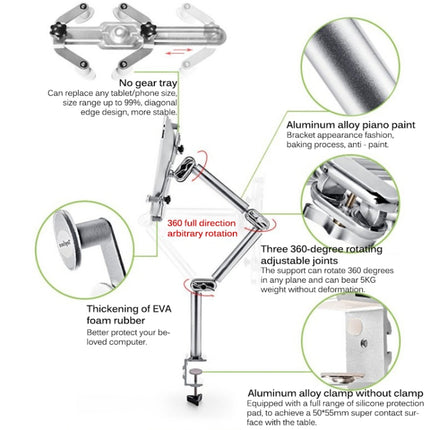 No gear tray
Can replace any tablet/phone size, size range up to 99%, diagonal edge design, more stable.

Aluminum alloy piano paint
Bracket appearance fashion, baking process, anti - paint.

360 full direction arbitrary rotation

Three 360-degree rotating adjustable joints
The support can rotate 360 degrees in any plane and can bear 5KG weight without deformation.

Thickening of EVA foam rubber
Better protect your beloved computer.

Aluminum alloy clamp without clamp
Equipped with a full range of silicone protection pad, to achieve a 50*55mm super contact surface with the table.