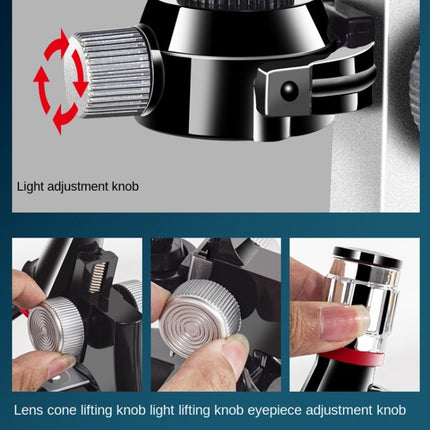 Light adjustment knob

Lens cone lifting knob light lifting knob eyepiece adjustment knob