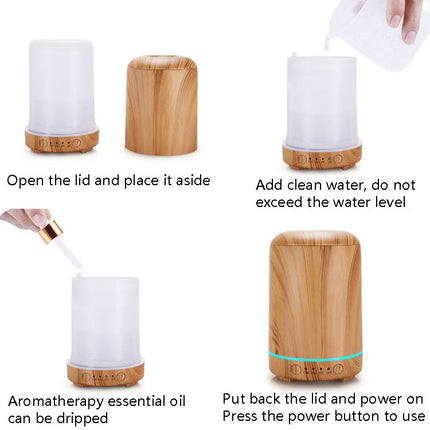 Open the lid and place it aside

Add clean water, do not exceed the water level

Aromatherapy essential oil can be dripped

Put back the lid and power on
Press the power button to use