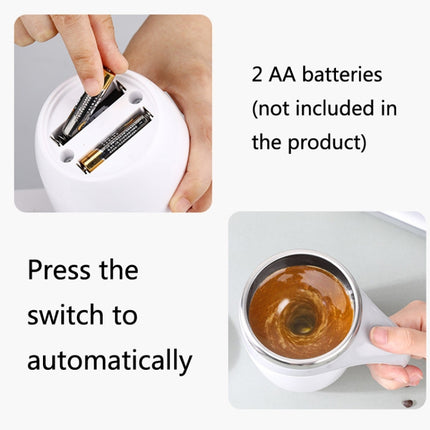 2 AA batteries (not included in the product)

Press the switch to automatically