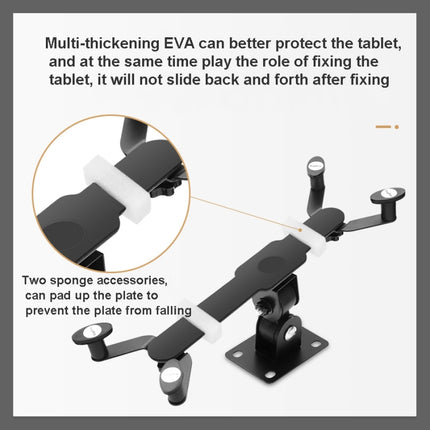 Multi-thickening EVA can better protect the tablet, and at the same time play the role of fixing the tablet, it will not slide back and forth after fixing

Two sponge accessories, can pad up the plate to prevent the plate from falling