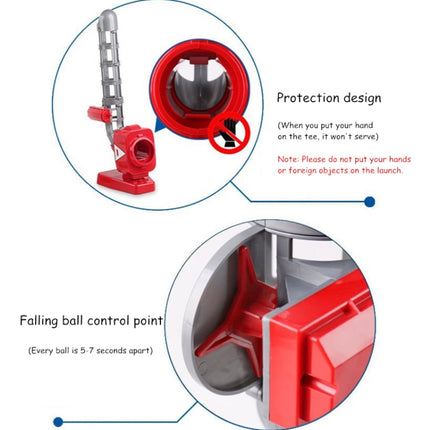 Protection design

(When you put your hand on the tee, it won't serve)

Note: Please do not put your hands or foreign objects on the launch.

Falling ball control point

(Every ball is 5-7 seconds apart)