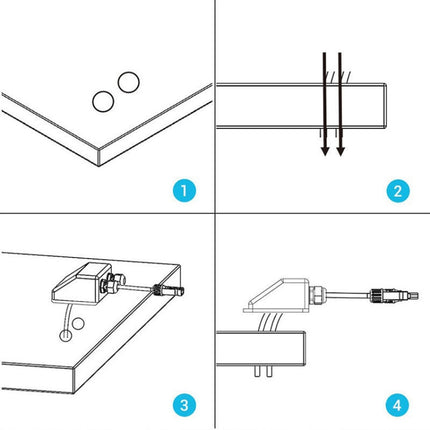 1

2

3

4