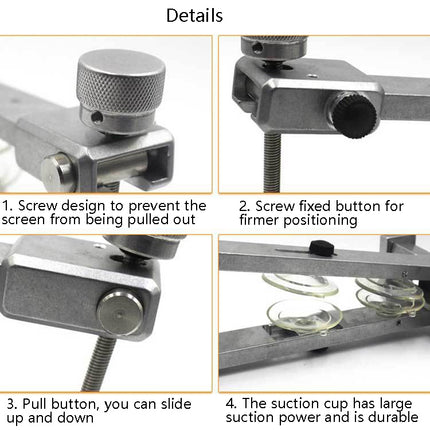 Details

1. Screw design to prevent the screen from being pulled out

2. Screw fixed button for firmer positioning

3. Pull button, you can slide up and down

4. The suction cup has large suction power and is durable