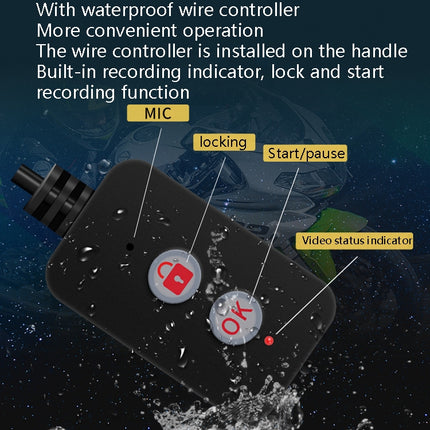 With waterproof wire controller
More convenient operation
The wire controller is installed on the handle
Built-in recording indicator, lock and start recording function

MIC

locking

Start/pause

Video status indicator

OK