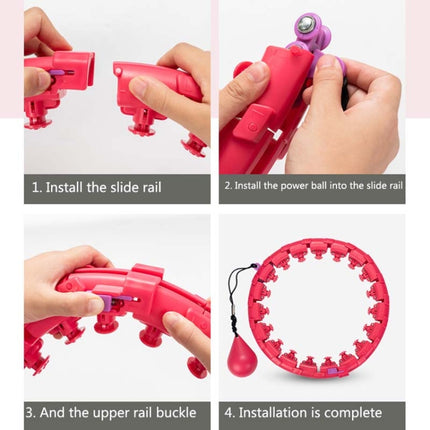 1. Install the slide rail

2. Install the power ball into the slide rail

3. And the upper rail buckle

4. Installation is complete