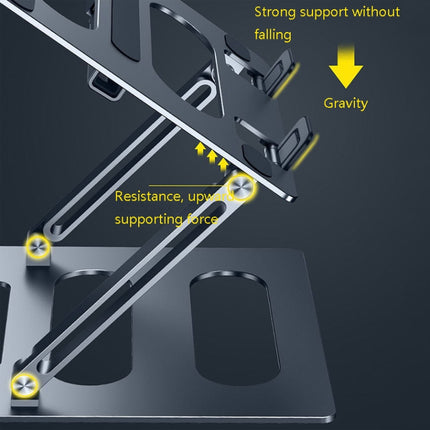 Strong support without falling

Gravity

Resistance, upward supporting force