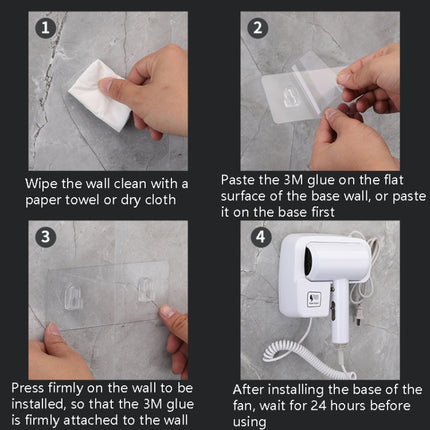 1

Wipe the wall clean with a paper towel or dry cloth

2

Paste the 3M glue on the flat surface of the base wall, or paste it on the base first

3

Press firmly on the wall to be installed, so that the 3M glue is firmly attached to the wall

4

After installing the base of the fan, wait for 24 hours before using