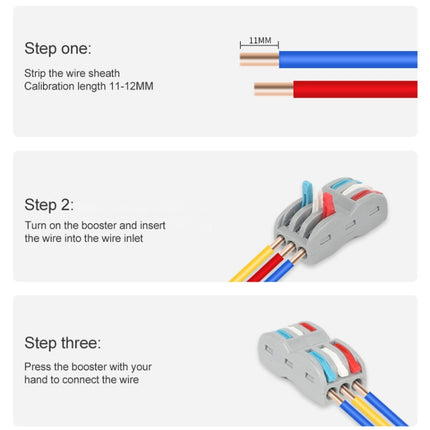 Step one:
Strip the wire sheath
Calibration length 11-12MM

11MM

Step 2:
Turn on the booster and insert the wire into the wire inlet

Step three:
Press the booster with your hand to connect the wire