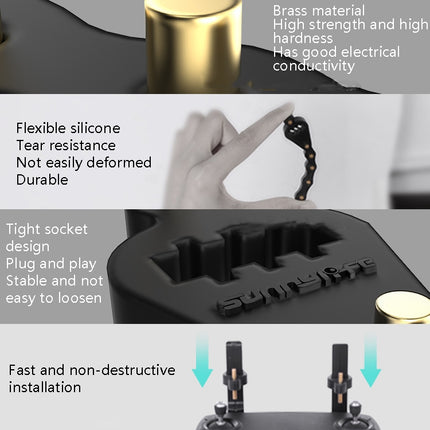 Brass material
High strength and high hardness
Has good electrical conductivity

Flexible silicone
Tear resistance
Not easily deformed
Durable

Tight socket design
Plug and play
Stable and not easy to loosen

SUNNYLIFE

Fast and non-destructive installation