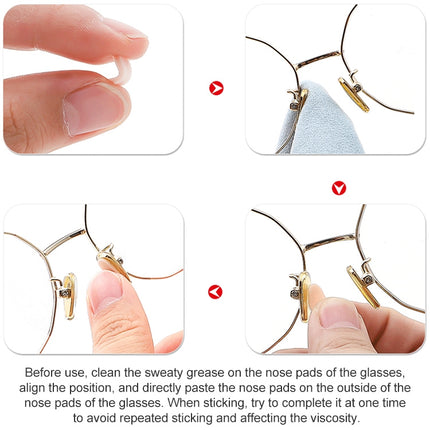 Before use, clean the sweaty grease on the nose pads of the glasses, align the position, and directly paste the nose pads on the outside of the nose pads of the glasses. When sticking, try to complete it at one time to avoid repeated sticking and affecting the viscosity.