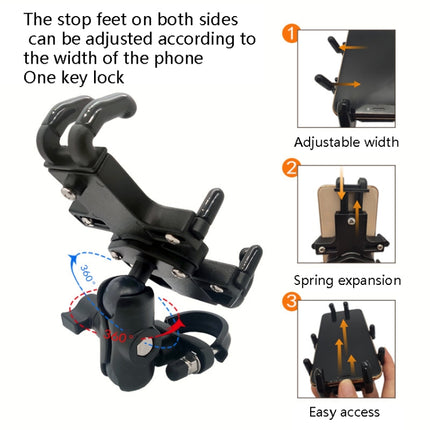 The stop feet on both sides can be adjusted according to the width of the phone
One key lock

360°

360°

1

Adjustable width

2

Spring expansion

3

Easy access