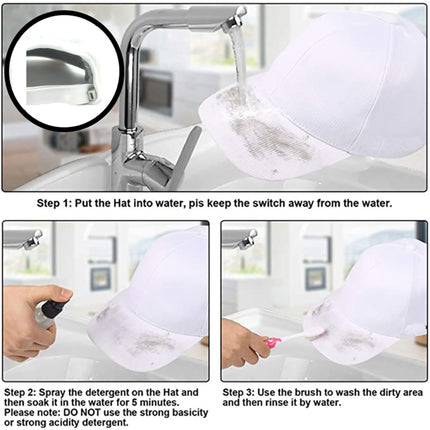 Step 1: Put the Hat into water, pls keep the switch away from the water.

Step 2: Spray the detergent on the Hat and then soak it in the water for 5 minutes. Please note: DO NOT use the strong basicity or strong acidity detergent.

Step 3: Use the brush to wash the dirty area and then rinse it by water.