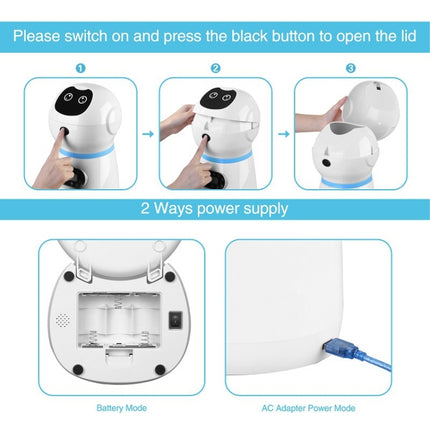 Please switch on and press the black button to open the lid

1

2

3

2 Ways power supply

Battery Mode

AC Adapter Power Mode