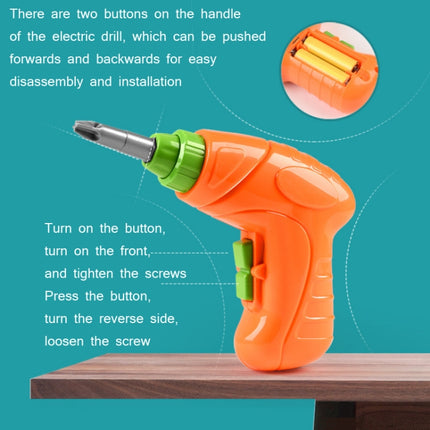 There are two buttons on the handle of the electric drill, which can be pushed forwards and backwards for easy disassembly and installation

Turn on the button, turn on the front, and tighten the screws

Press the button, turn the reverse side, loosen the screw