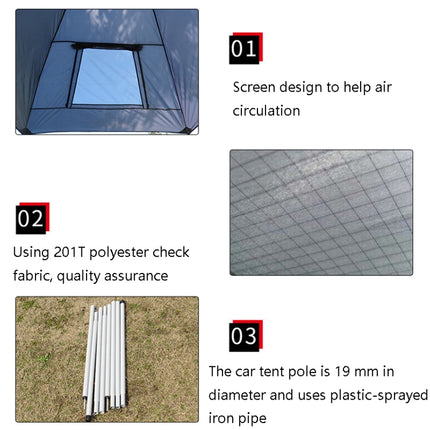 01

Screen design to help air circulation

02

Using 201T polyester check fabric, quality assurance

03

The car tent pole is 19 mm in diameter and uses plastic-sprayed iron pipe