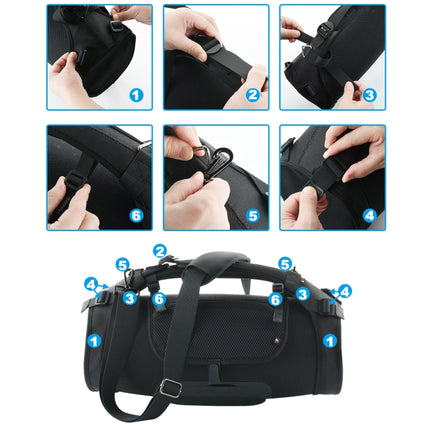 1
2
3
6
5
4
2
5
5
4
3
6
6
3
4
1
1