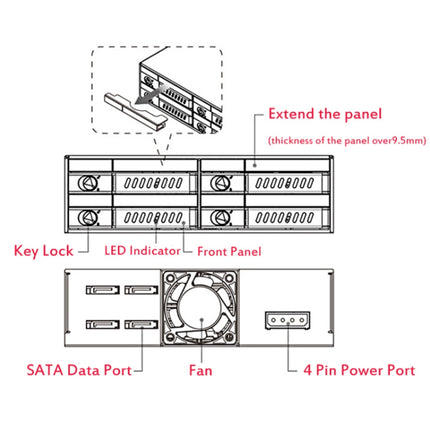 Extend the panel
(thickness of the panel over9.5mm)

Key Lock
LED Indicator
Front Panel

SATA Data Port
Fan
4 Pin Power Port