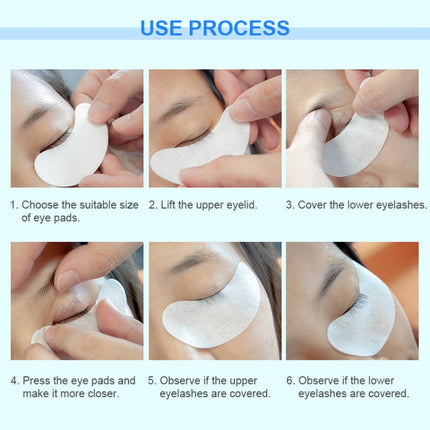 USE PROCESS

1. Choose the suitable size of eye pads.

2. Lift the upper eyelid.

3. Cover the lower eyelashes.

4. Press the eye pads and make it more closer.

5. Observe if the upper eyelashes are covered.

6. Observe if the lower eyelashes are covered.