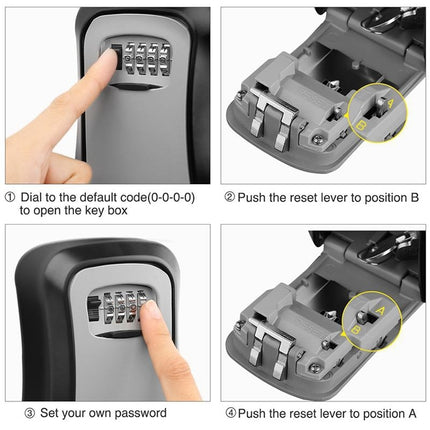 A
B

① Dial to the default code(0-0-0-0) to open the key box

② Push the reset lever to position B

A
B

③ Set your own password

④ Push the reset lever to position A