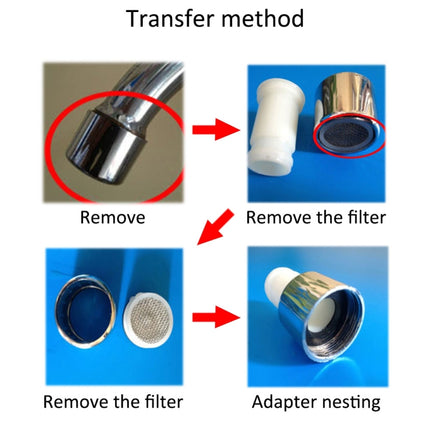 Transfer method

Remove

Remove the filter

Remove the filter

Adapter nesting