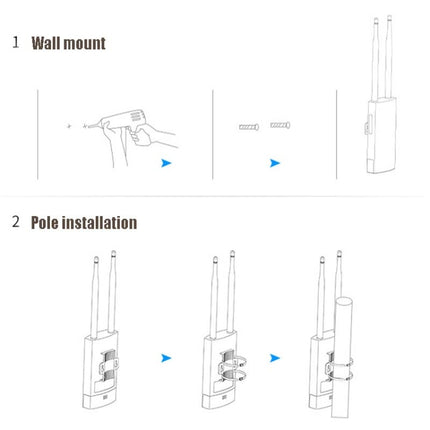 1 Wall mount

2 Pole installation