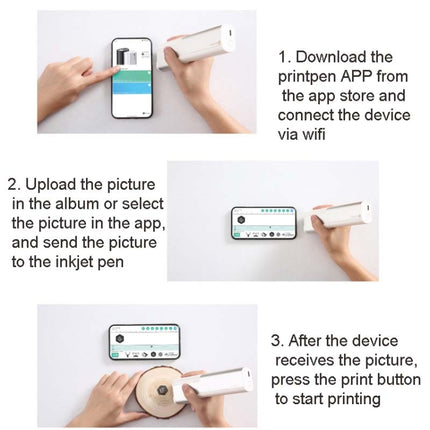 1. Download the printpen APP from the app store and connect the device via wifi

2. Upload the picture in the album or select the picture in the app, and send the picture to the inkjet pen

3. After the device receives the picture, press the print button to start printing