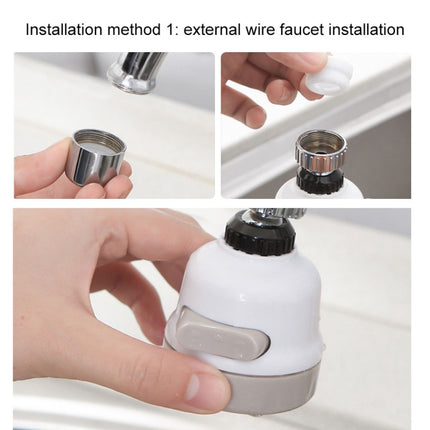 Installation method 1: external wire faucet installation