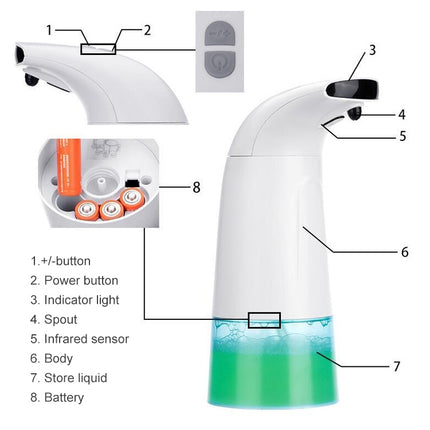 1
2
3
4
5
8
6
7

1.+/-button
2. Power button
3. Indicator light
4. Spout
5. Infrared sensor
6. Body
7. Store liquid
8. Battery