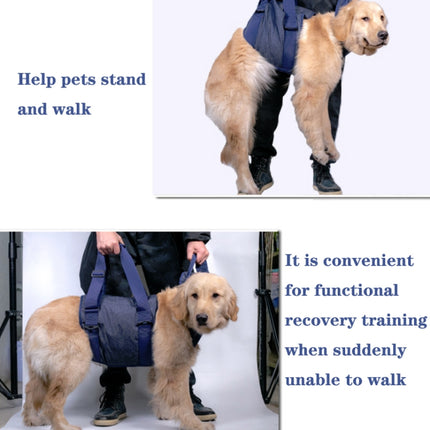 Help pets stand and walk

It is convenient for functional recovery training when suddenly unable to walk