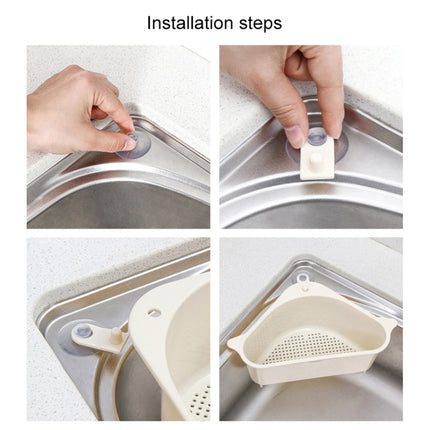 Installation steps