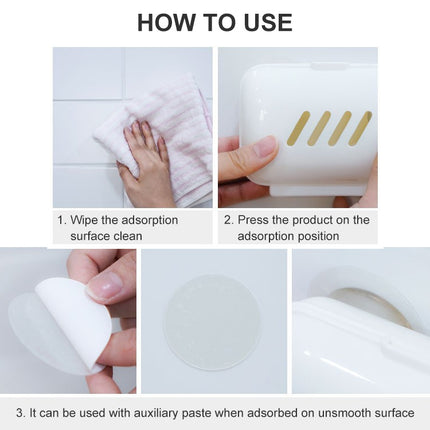 HOW TO USE

1. Wipe the adsorption surface clean

2. Press the product on the adsorption position

3. It can be used with auxiliary paste when adsorbed on unsmooth surface