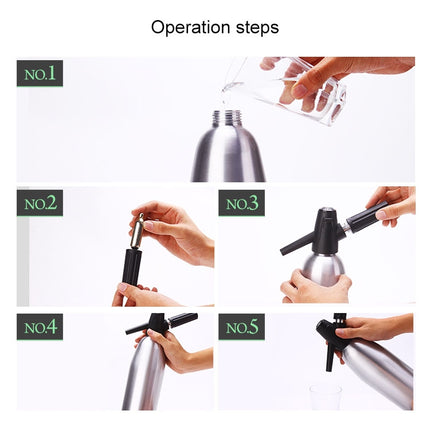 Operation steps

NO.1

NO.2

NO.3

NO.4

NO.5