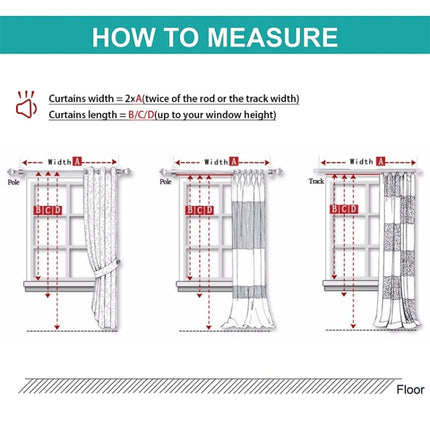 HOW TO MEASURE

Curtains width = 2xA(twice of the rod or the track width)
Curtains length = B/C/D(up to your window height)

Width A
Pole
B C D

Width A
Pole
B C D

Width A
Track
B C D

Floor