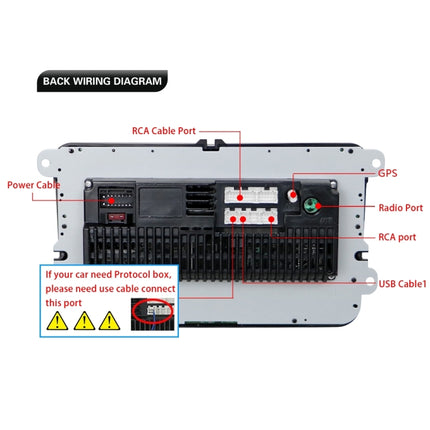 BACK WIRING DIAGRAM

RCA Cable Port

Power Cable

GPS

Radio Port

RCA port

USB Cable1

If your car need Protocol box, please need use cable connect this port