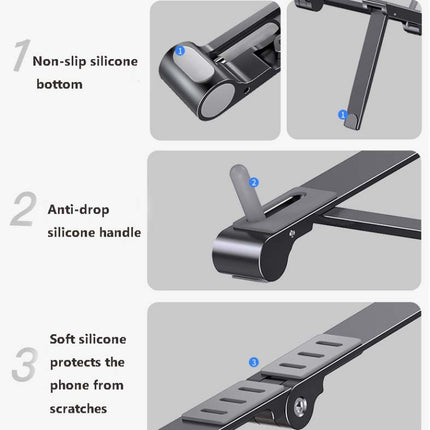 1 Non-slip silicone bottom

1

1

2 Anti-drop silicone handle

2

3 Soft silicone protects the phone from scratches

3