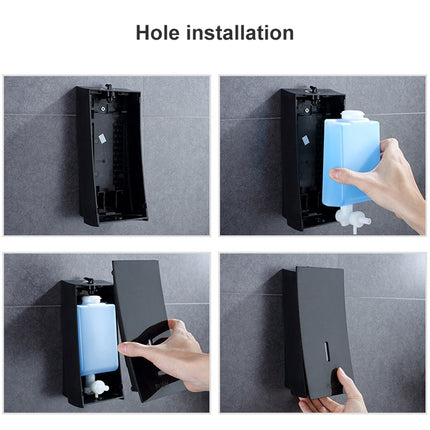 Hole installation