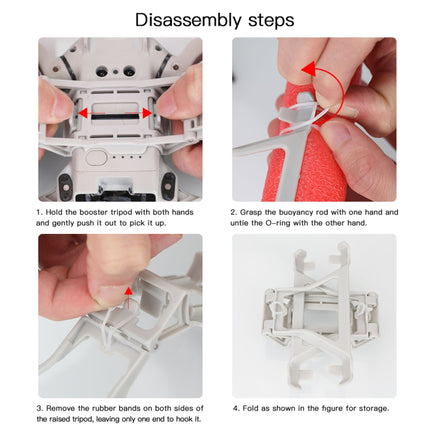 Disassembly steps

1. Hold the booster tripod with both hands and gently push it out to pick it up.

2. Grasp the buoyancy rod with one hand and untie the O-ring with the other hand.

3. Remove the rubber bands on both sides of the raised tripod, leaving only one end to hook it.

4. Fold as shown in the figure for storage.